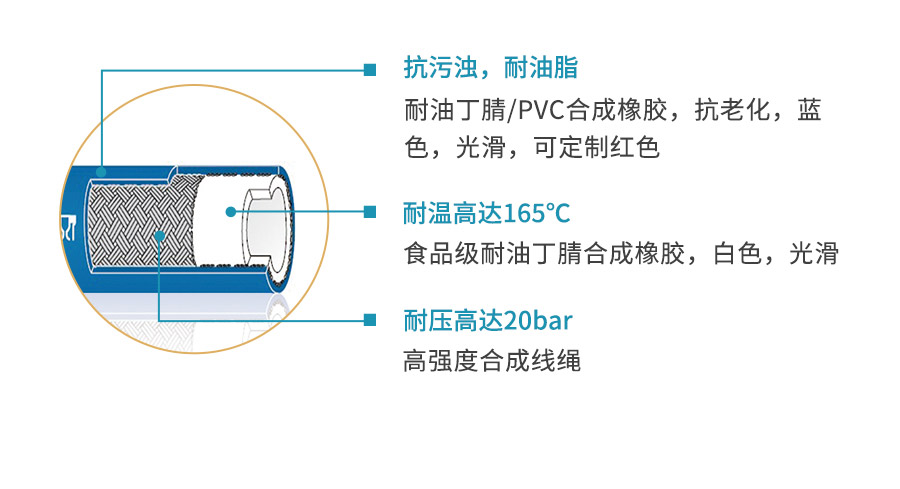 抗污浊，耐油脂
耐油丁腈/PVC合成橡胶，抗老化，蓝色，光滑，可定制红色

耐温高达165°C
食品级耐油丁腈合成橡胶，白色，光滑

耐压高达20bar
高强度合成线绳